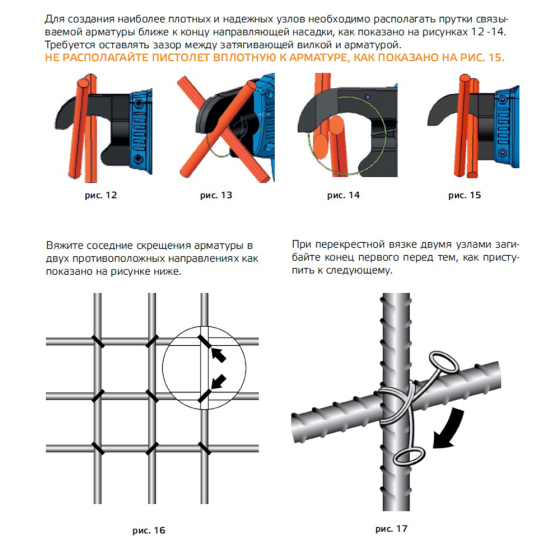 Для создания наиболее плотных и надежных узлов необходимо располагать прутки связываемой арматуры ближе к концу направляющей насадки, как показано на рисунках 12 -14. Требуется оставлять зазор между затягивающей вилкой и арматурой.
НЕ РАСПОЛАГАЙТЕ ПИСТОЛЕТ ВПЛОТНУЮ К АРМАТУРЕ, КАК ПОКАЗАНО НА РИС. 15.

рис. 12

рис. 13

рис. 14

рис. 15

Вяжите соседние скрещения арматуры в двух противоположных направлениях как показано на рисунке ниже.

рис. 16

При перекрестной вязке двумя узлами загибайте конец первого перед тем, как приступить к следующему.

рис. 17